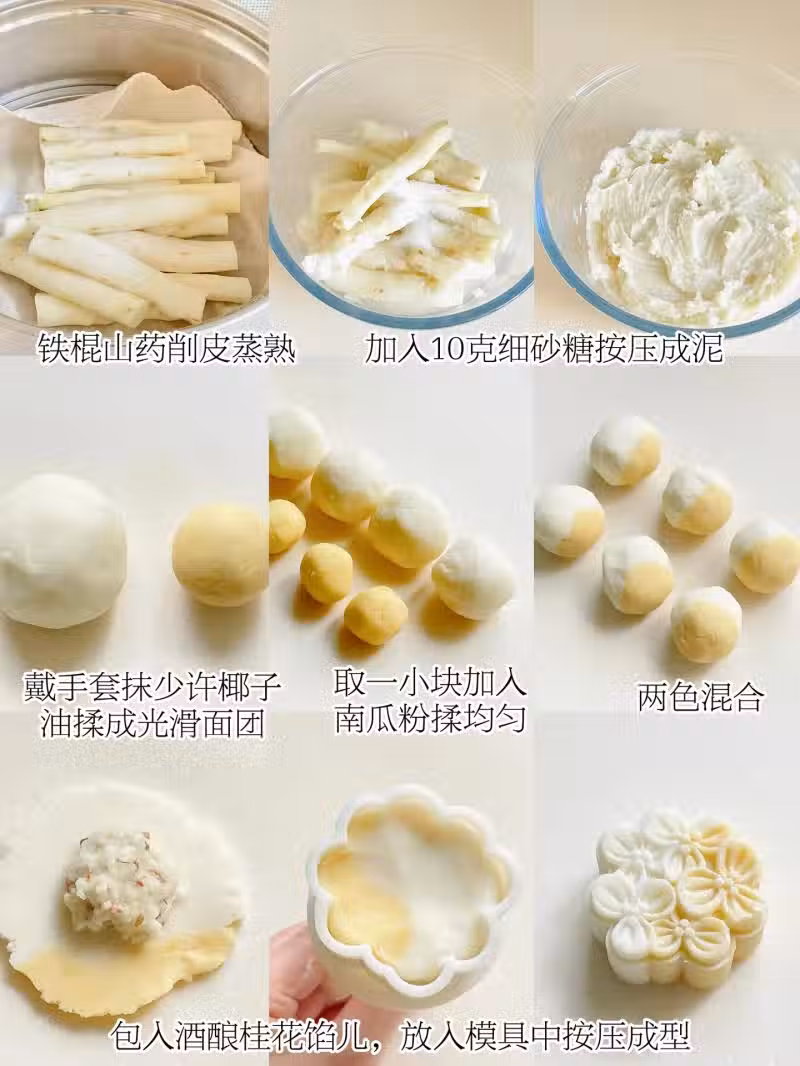 铁棍山药削皮蒸熟

加入10克细砂糖按压成泥

戴手套抹少许椰子油揉成光滑面团

取一小块加入南瓜粉揉均匀

两色混合

包入酒酿桂花馅儿，放入模具中按压成型